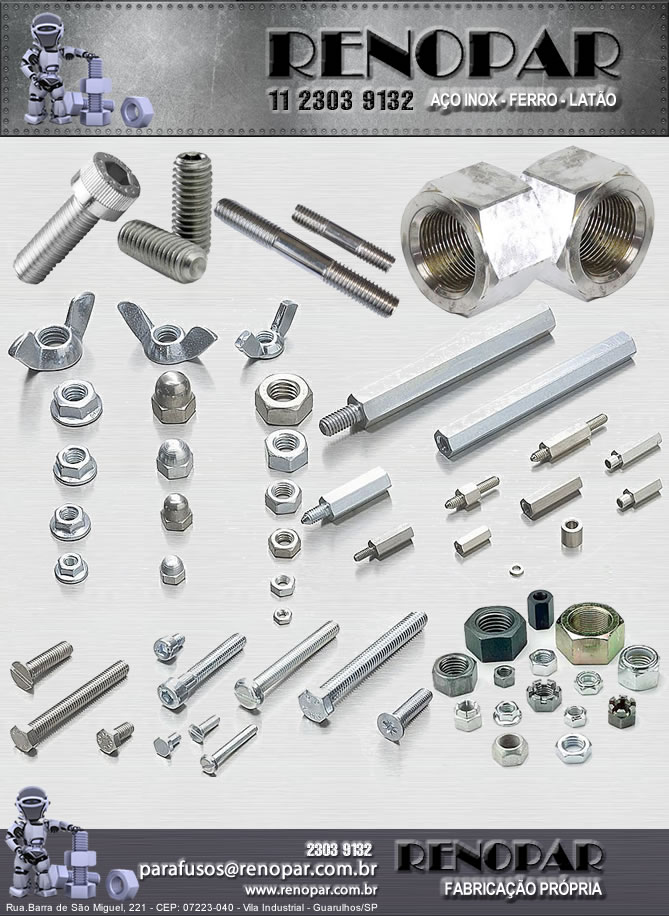 RENOPAR
11 2303 9132
AÇO INOX - FERRO - LATÃO

2303 9132
parafusos@renopar.com.br
www.renopar.com.br
RENOPAR
FABRICAÇÃO PRÓPRIA
Rua.Barra de São Miguel, 221 - CEP: 07223-040 - Vila Industrial - Guarulhos/SP